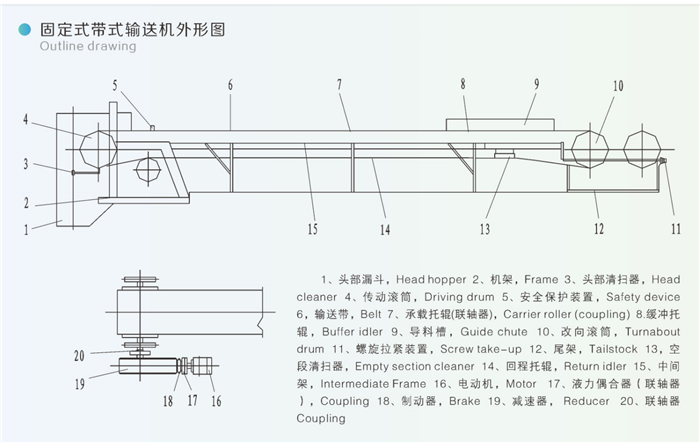 固定式带式输送机外形图
Outline drawing

5 6 7 8 9 10
4
3
2
1
15 14 13 12 11

20
19
18 17 16

1、头部漏斗，Head hopper 2、机架，Frame 3、头部清扫器，Head cleaner 4、传动滚筒，Driving drum 5、安全保护装置，Safety device 6，输送带，Belt 7、承载托辊(联轴器)，Carrier roller (coupling) 8.缓冲托辊，Buffer idler 9、导料槽，Guide chute 10、改向滚筒，Turnabout drum 11、螺旋拉紧装置，Screw take-up 12、尾架，Tailstock 13，空段清扫器，Empty section cleaner 14、回程托辊，Return idler 15、中间架，Intermediate Frame 16、电动机，Motor 17、液力偶合器（联轴器），Coupling 18、制动器，Brake 19、减速器，Reducer 20、联轴器 Coupling