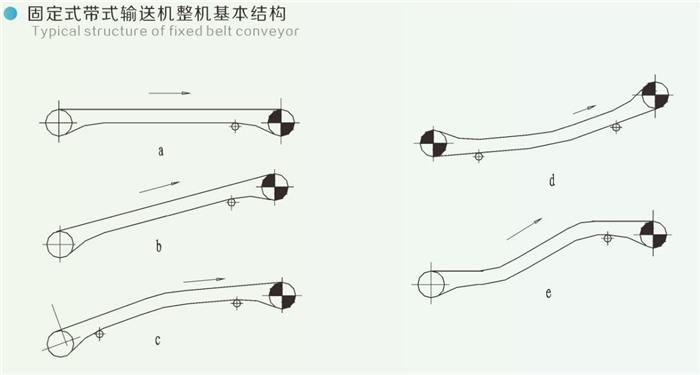 固定式带式输送机整机基本结构
Typical structure of fixed belt conveyor

a

b

c

d

e